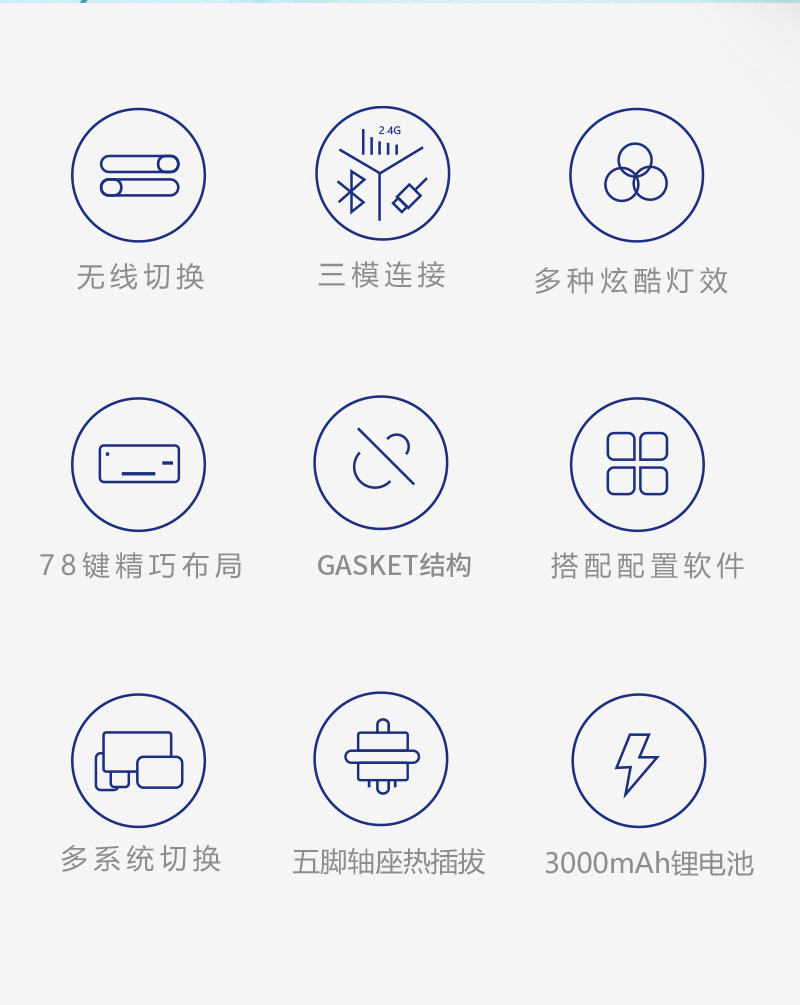 2.4G

无线切换

三模连接

多种炫酷灯效

78键精巧布局

GASKET结构

搭配配置软件

多系统切换

五脚轴座热插拔

3000mAh锂电池